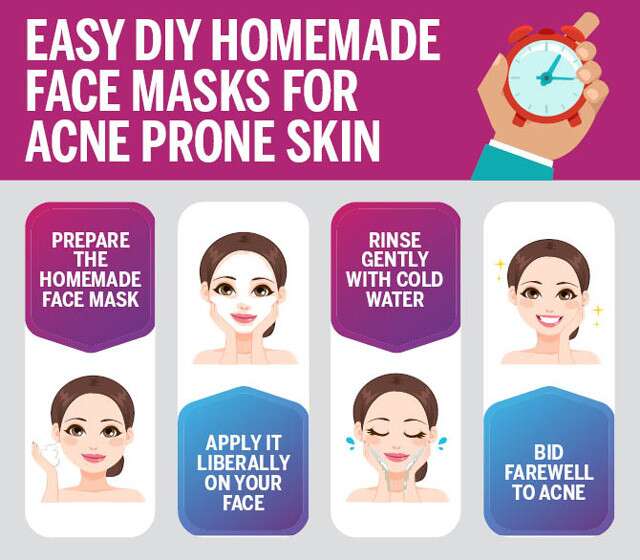 EASY DIY HOMEMADE FACE MASKS FOR ACNE PRONE SKIN

PREPARE THE HOMEMADE FACE MASK

APPLY IT LIBERALLY ON YOUR FACE

RINSE GENTLY WITH COLD WATER

BID FAREWELL TO ACNE